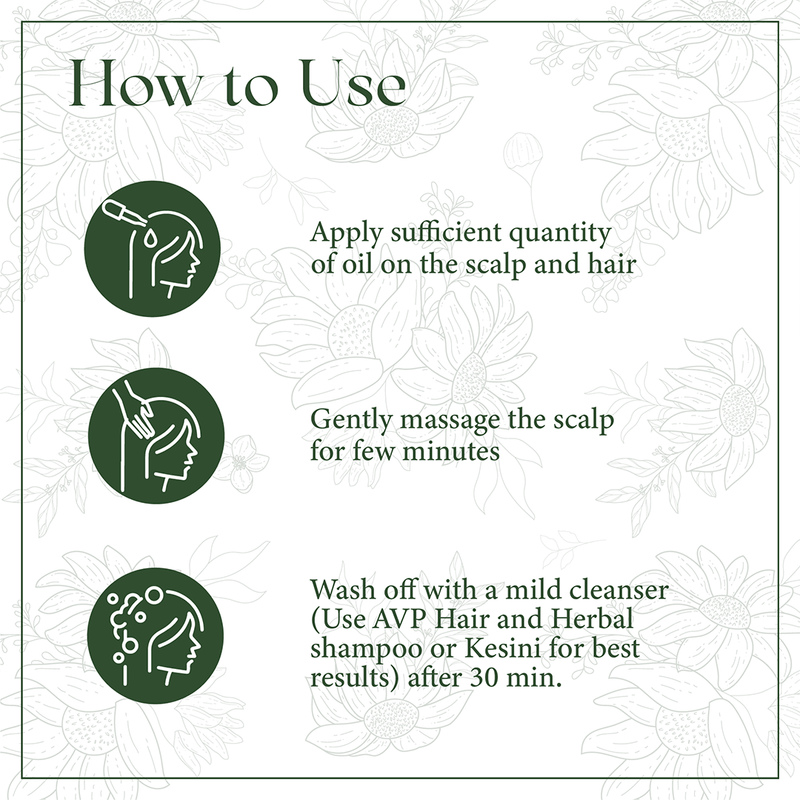 How to Use

Apply sufficient quantity of oil on the scalp and hair

Gently massage the scalp for few minutes

Wash off with a mild cleanser (Use AVP Hair and Herbal shampoo or Kesini for best results) after 30 min.