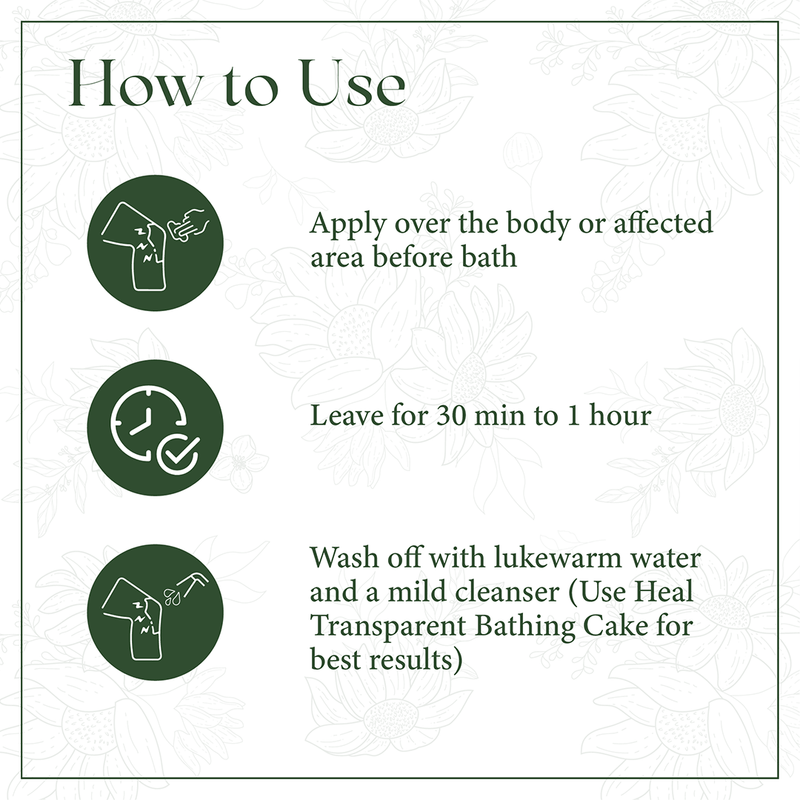 How to Use

Apply over the body or affected area before bath

Leave for 30 min to 1 hour

Wash off with lukewarm water and a mild cleanser (Use Heal Transparent Bathing Cake for best results)